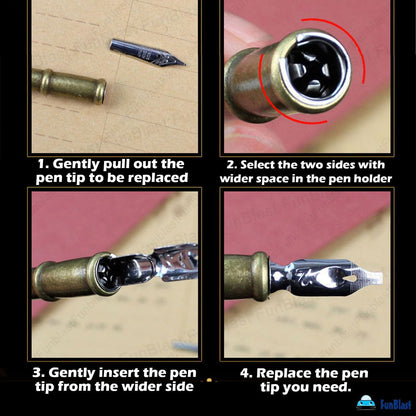 1. Gently pull out the pen tip to be replaced

2. Select the two sides with wider space in the pen holder

3. Gently insert the pen tip from the wider side

4. Replace the pen tip you need.

FunBlast